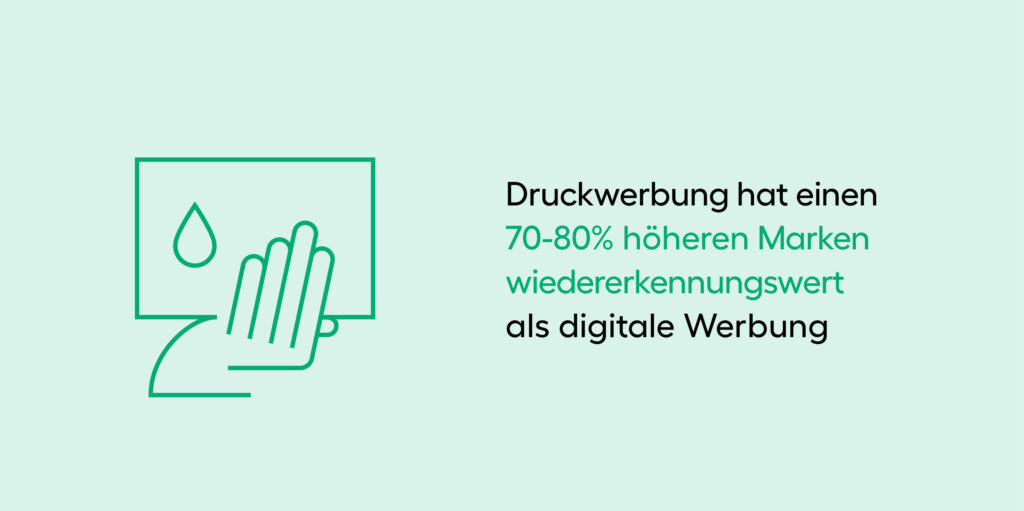 Druckwerbung hat einen 70-80% höheren Marken wiedererkennungswert als digitale Werbung