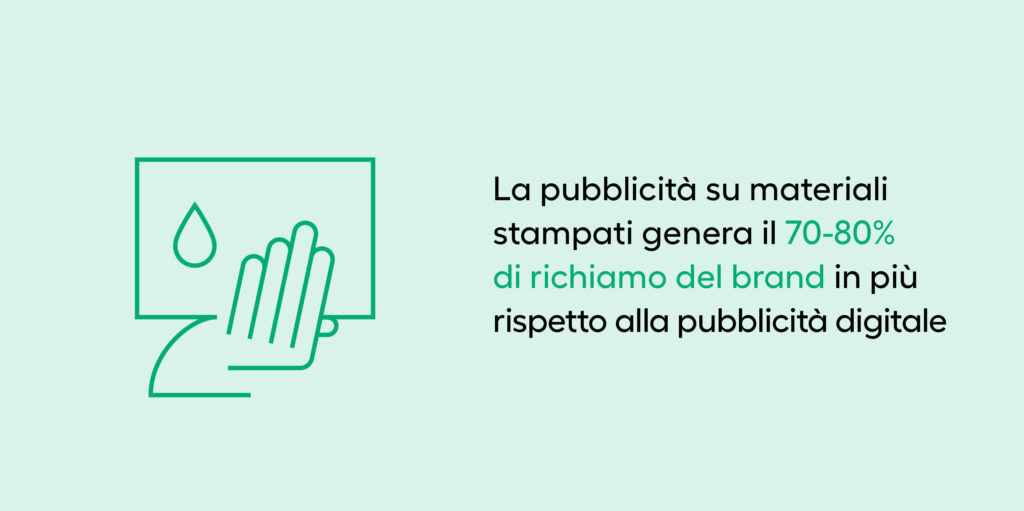 La pubblicità su materiali stampati genera il 70-80% di richiamo del brand in più rispetto alla pubblicità digitale