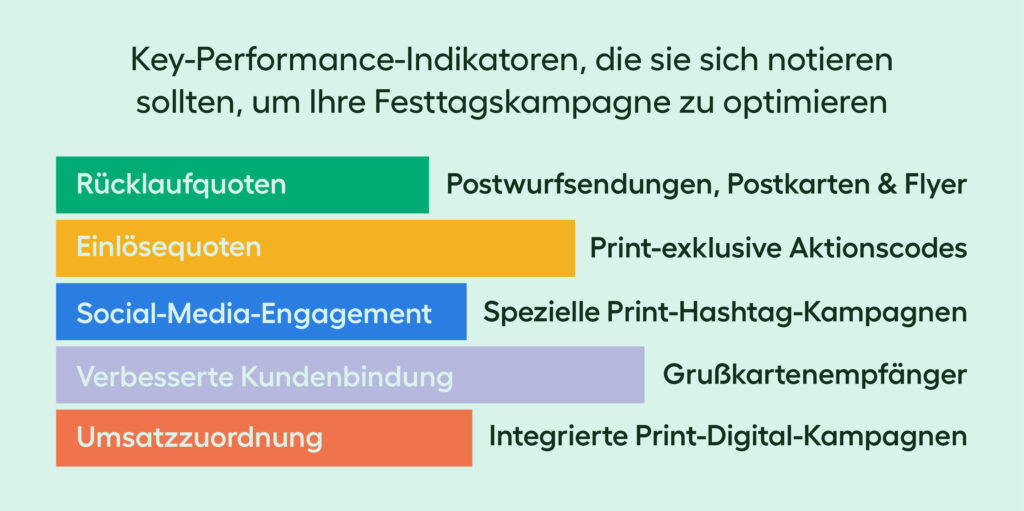 Key-Performance-Indikatoren, die sie sich notieren sollten, um Ihre Festtagskampagne zu optimieren

Rücklaufquoten
Postwurfsendungen, Postkarten & Flyer

Einlösequoten
Print-exklusive Aktionscodes

Social-Media-Engagement
Spezielle Print-Hashtag-Kampagnen

Verbesserte Kundenbindung
Grußkartenempfänger

Umsatzzuordnung
Integrierte Print-Digital-Kampagnen